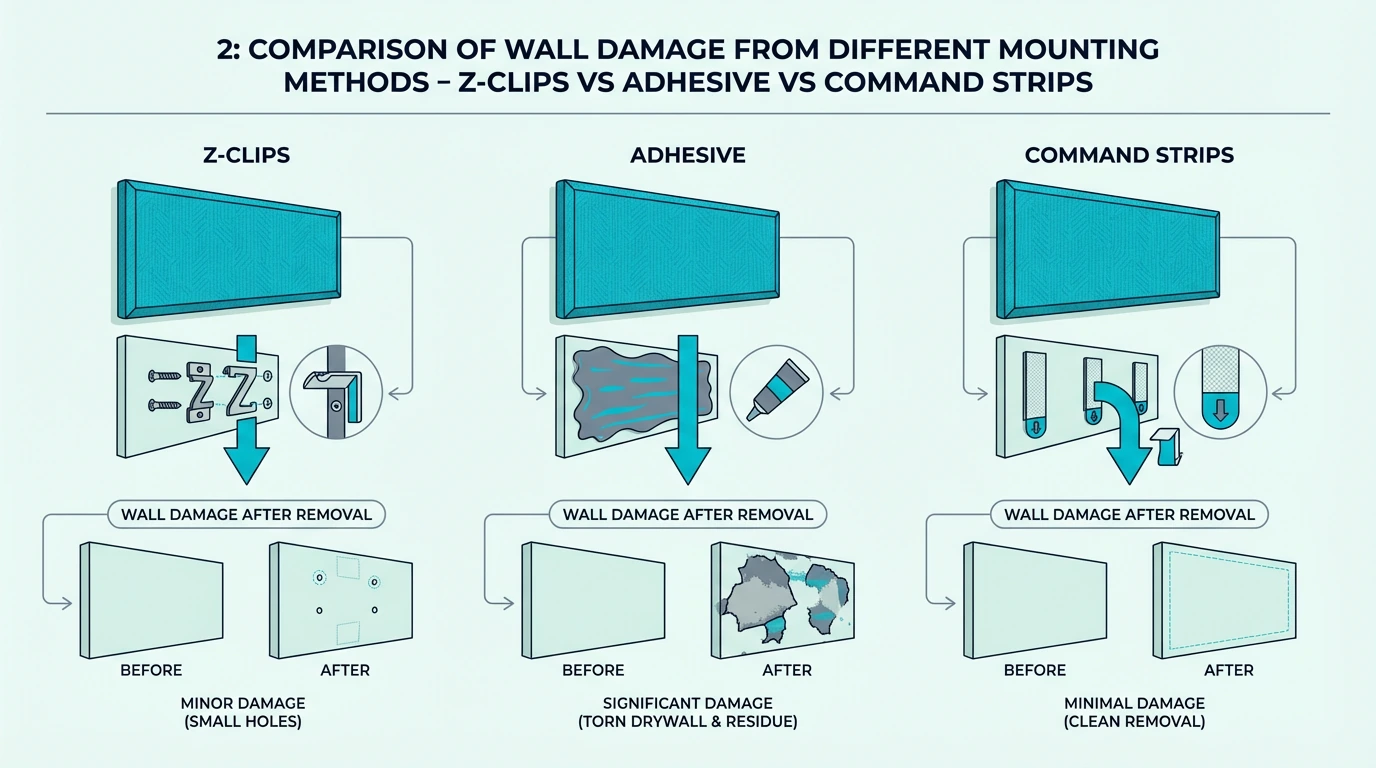 2: COMPARISON OF WALL DAMAGE FROM DIFFERENT MOUNTING METHODS – Z-CLIPS VS ADHESIVE VS COMMAND STRIPS

Z-CLIPS

WALL DAMAGE AFTER REMOVAL

BEFORE

AFTER

MINOR DAMAGE (SMALL HOLES)

ADHESIVE

WALL DAMAGE AFTER REMOVAL

BEFORE

AFTER

SIGNIFICANT DAMAGE (TORN DRYWALL & RESIDUE)

COMMAND STRIPS

WALL DAMAGE AFTER REMOVAL

BEFORE

AFTER

MINIMAL DAMAGE (CLEAN REMOVAL)