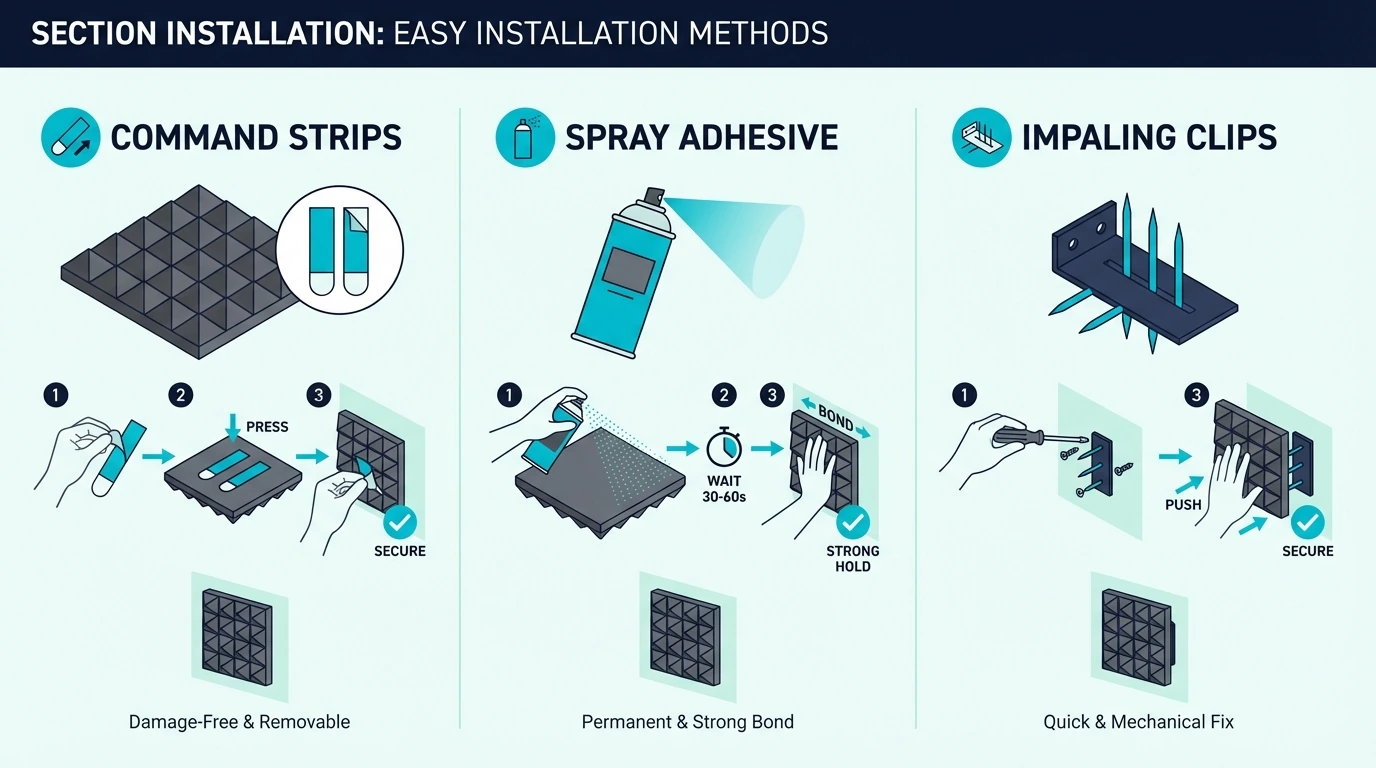 SECTION INSTALLATION: EASY INSTALLATION METHODS

COMMAND STRIPS

1

2

PRESS

3

SECURE

Damage-Free & Removable

SPRAY ADHESIVE

1

2

WAIT 30-60s

3

BOND

STRONG HOLD

Permanent & Strong Bond

IMPALING CLIPS

1

3

PUSH

SECURE

Quick & Mechanical Fix