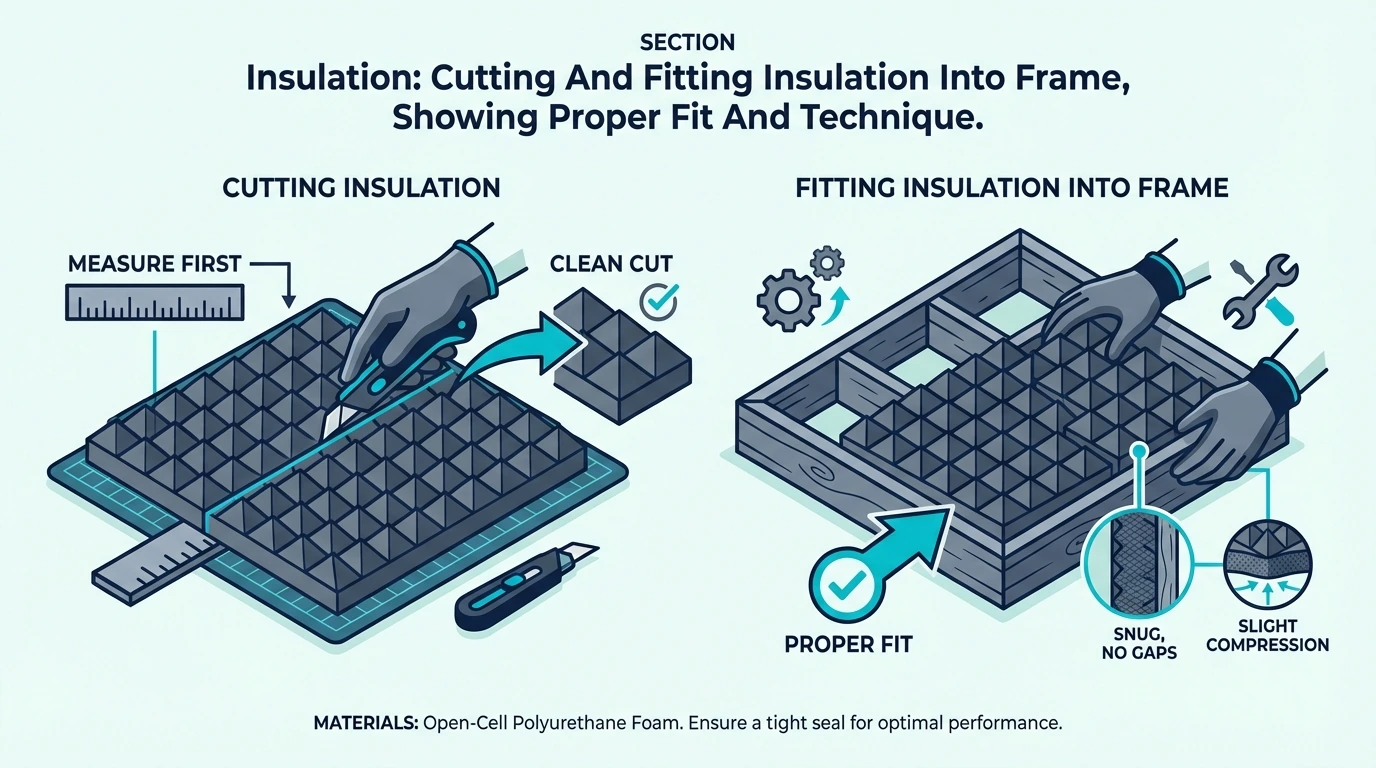 SECTION
Insulation: Cutting And Fitting Insulation Into Frame, Showing Proper Fit And Technique.

CUTTING INSULATION

MEASURE FIRST

CLEAN CUT

FITTING INSULATION INTO FRAME

PROPER FIT

SNUG, NO GAPS

SLIGHT COMPRESSION

MATERIALS: Open-Cell Polyurethane Foam. Ensure a tight seal for optimal performance.