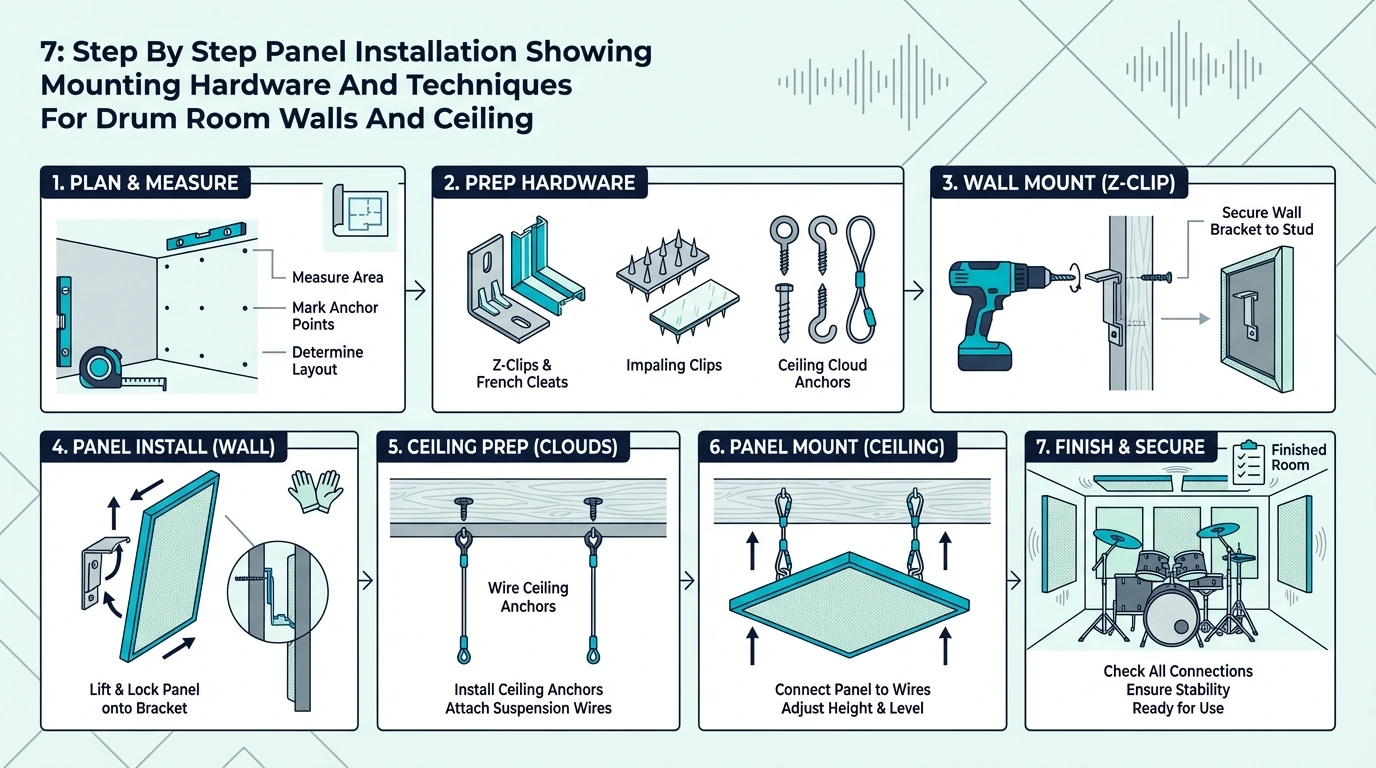 7: Step By Step Panel Installation Showing Mounting Hardware And Techniques For Drum Room Walls And Ceiling

1. PLAN & MEASURE

Measure Area

Mark Anchor Points

Determine Layout

2. PREP HARDWARE

Z-Clips & French Cleats

Impaling Clips

Ceiling Cloud Anchors

3. WALL MOUNT (Z-CLIP)

Secure Wall Bracket to Stud

4. PANEL INSTALL (WALL)

Lift & Lock Panel onto Bracket

5. CEILING PREP (CLOUDS)

Wire Ceiling Anchors

Install Ceiling Anchors
Attach Suspension Wires

6. PANEL MOUNT (CEILING)

Connect Panel to Wires
Adjust Height & Level

7. FINISH & SECURE

Finished Room

Check All Connections
Ensure Stability
Ready for Use