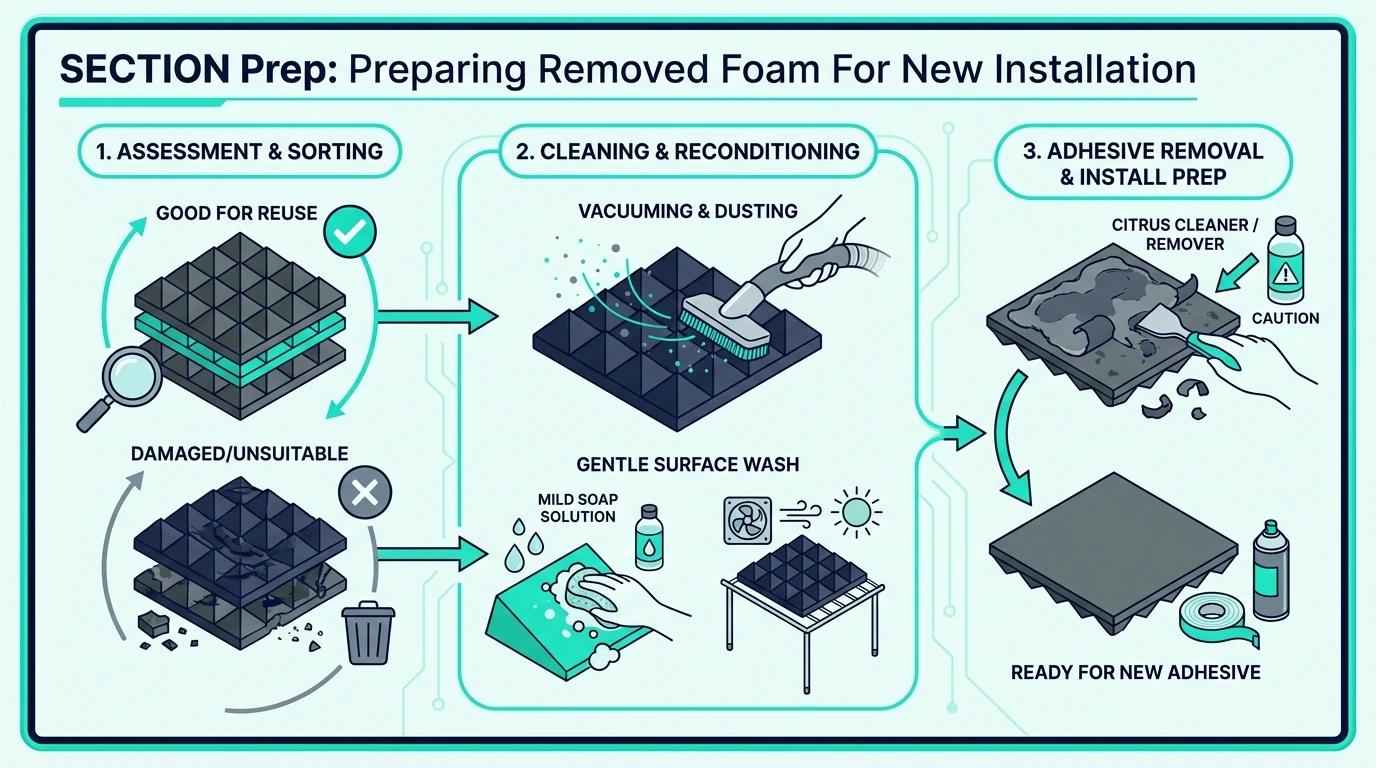 SECTION Prep: Preparing Removed Foam For New Installation

1. ASSESSMENT & SORTING

GOOD FOR REUSE

DAMAGED/UNSUITABLE

2. CLEANING & RECONDITIONING

VACUUMING & DUSTING

GENTLE SURFACE WASH

MILD SOAP SOLUTION

3. ADHESIVE REMOVAL & INSTALL PREP

CITRUS CLEANER / REMOVER

CAUTION

READY FOR NEW ADHESIVE